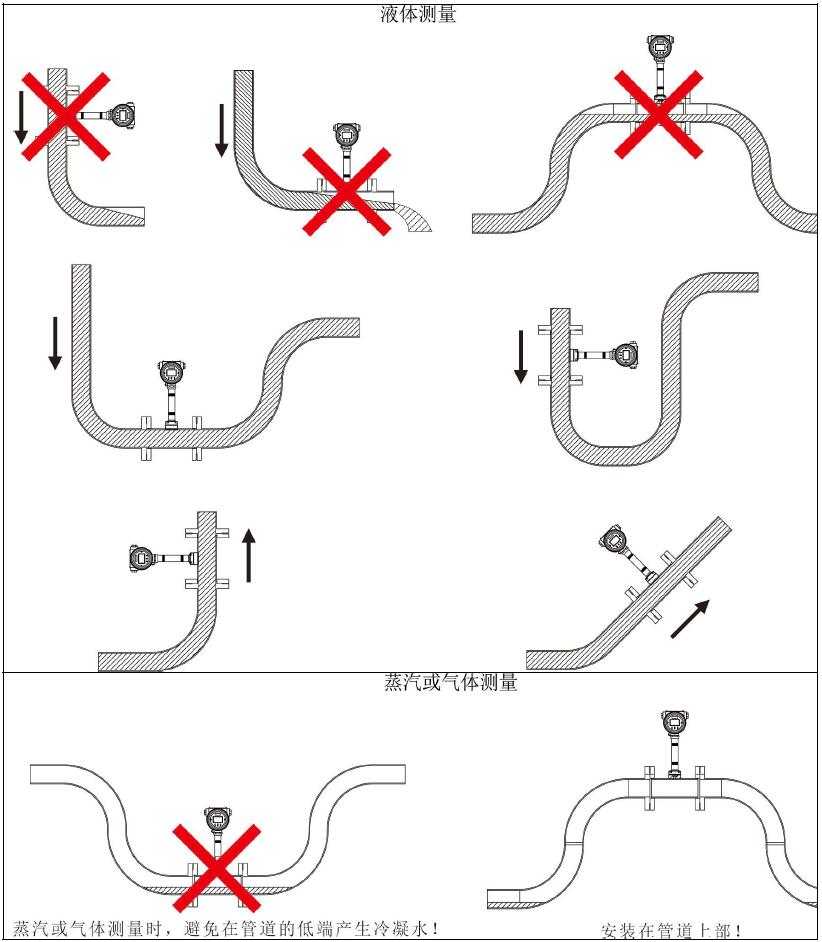 液体测量

蒸汽或气体测量

蒸汽或气体测量时，避免在管道的低端产生冷凝水！

安装在管道上部！