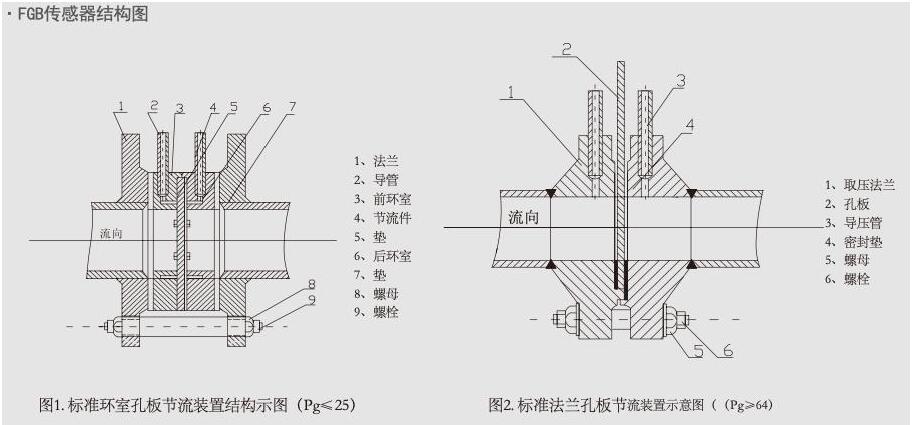 · FGB传感器结构图

1 2 3 4 5 6 7

流向

8
9

1、法兰
2、导管
3、前环室
4、节流件
5、垫
6、后环室
7、垫
8、螺母
9、螺栓

图1. 标准环室孔板节流装置结构示图（Pg≤25）

2
1
3
4

流向

5 6

1、取压法兰
2、孔板
3、导压管
4、密封垫
5、螺母
6、螺栓

图2. 标准法兰孔板节流装置示意图（（Pg≥64）